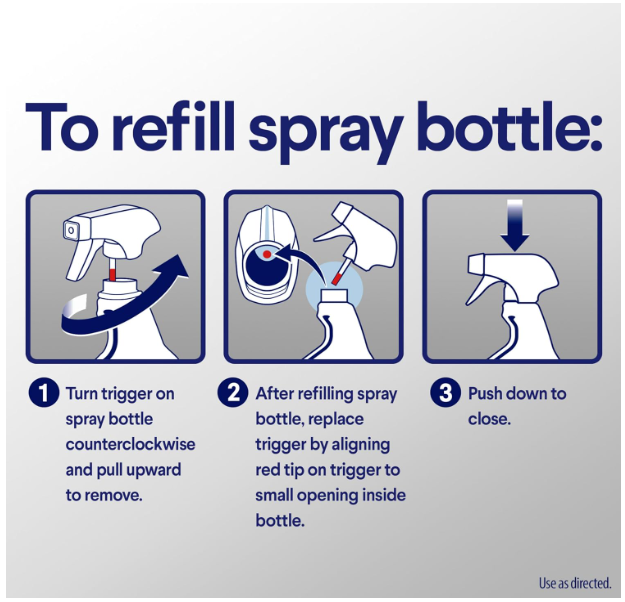 To refill spray bottle:

1 Turn trigger on spray bottle counterclockwise and pull upward to remove.

2 After refilling spray bottle, replace trigger by aligning red tip on trigger to small opening inside bottle.

3 Push down to close.

Use as directed.